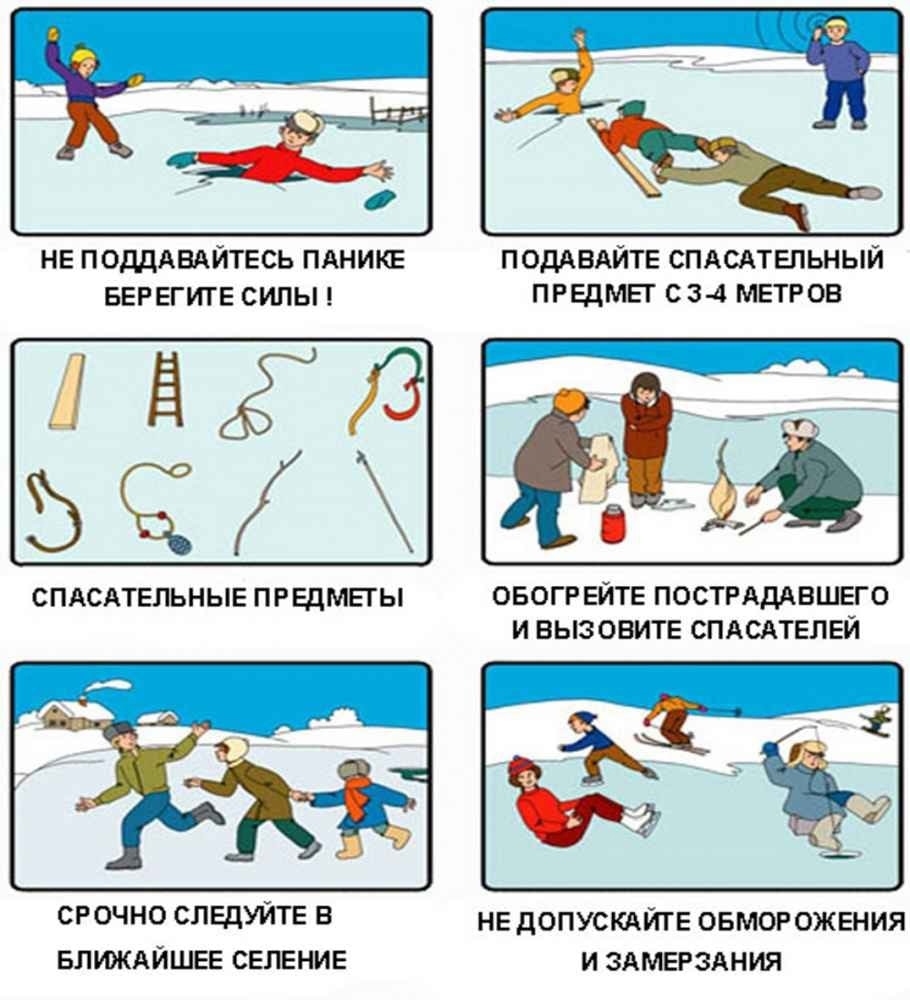 НЕ ПОДДАВАЙТЕСЬ ПАНИКЕ
БЕРЕГИТЕ СИЛЫ !

ПОДАВАЙТЕ СПАСАТЕЛЬНЫЙ
ПРЕДМЕТ С 3-4 МЕТРОВ

СПАСАТЕЛЬНЫЕ ПРЕДМЕТЫ

ОБОГРЕЙТЕ ПОСТРАДАВШЕГО
И ВЫЗОВИТЕ СПАСАТЕЛЕЙ

СРОЧНО СЛЕДУЙТЕ В
БЛИЖАЙШЕЕ СЕЛЕНИЕ

НЕ ДОПУСКАЙТЕ ОБМОРОЖЕНИЯ
И ЗАМЕРЗАНИЯ